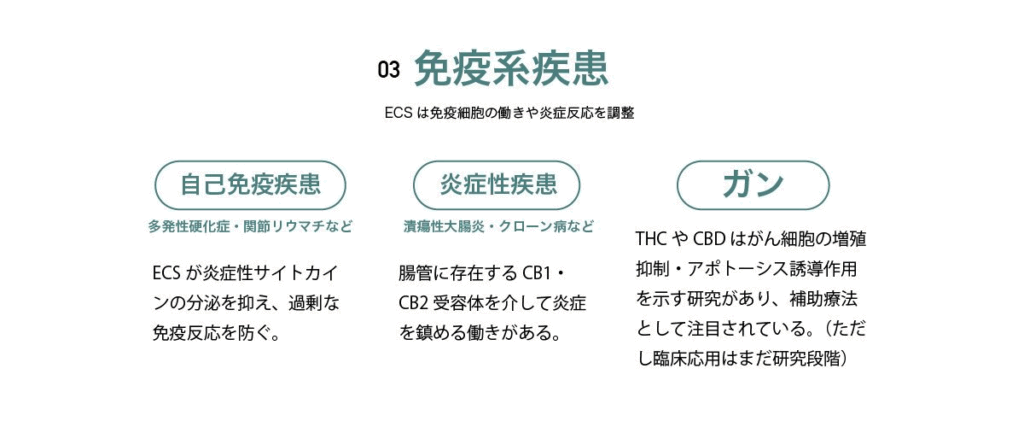 03 免疫系疾患

ECSは免疫細胞の働きや炎症反応を調整

自己免疫疾患

多発性硬化症・関節リウマチなど

ECSが炎症性サイトカインの分泌を抑え、過剰な免疫反応を防ぐ。

炎症性疾患

潰瘍性大腸炎・クローン病など

腸管に存在するCB1・CB2受容体を介して炎症を鎮める働きがある。

ガン

THCやCBDはがん細胞の増殖抑制・アポトーシス誘導作用を示す研究があり、補助療法として注目されている。(ただし臨床応用はまだ研究段階)